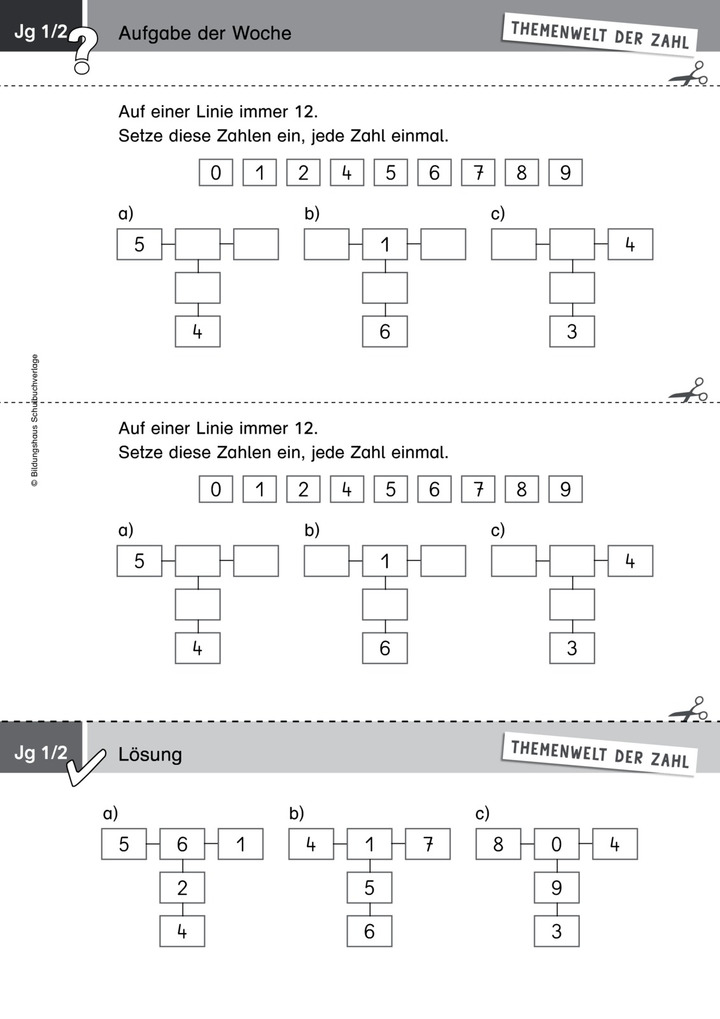 Jg 1/2

Aufgabe der Woche

THEMENWELT DER ZAHL

Auf einer Linie immer 12.
Setze diese Zahlen ein, jede Zahl einmal.

0 1 2 4 5 6 7 8 9

a) 5 4

b) 1 6

c) 4 3

© Bildungshaus Schulbuchverlage

Auf einer Linie immer 12.
Setze diese Zahlen ein, jede Zahl einmal.

0 1 2 4 5 6 7 8 9

a) 5 4

b) 1 6

c) 4 3

Jg 1/2

Lösung

THEMENWELT DER ZAHL

a) 5 6 1 2 4

b) 4 1 7 5 6

c) 8 0 4 9 3