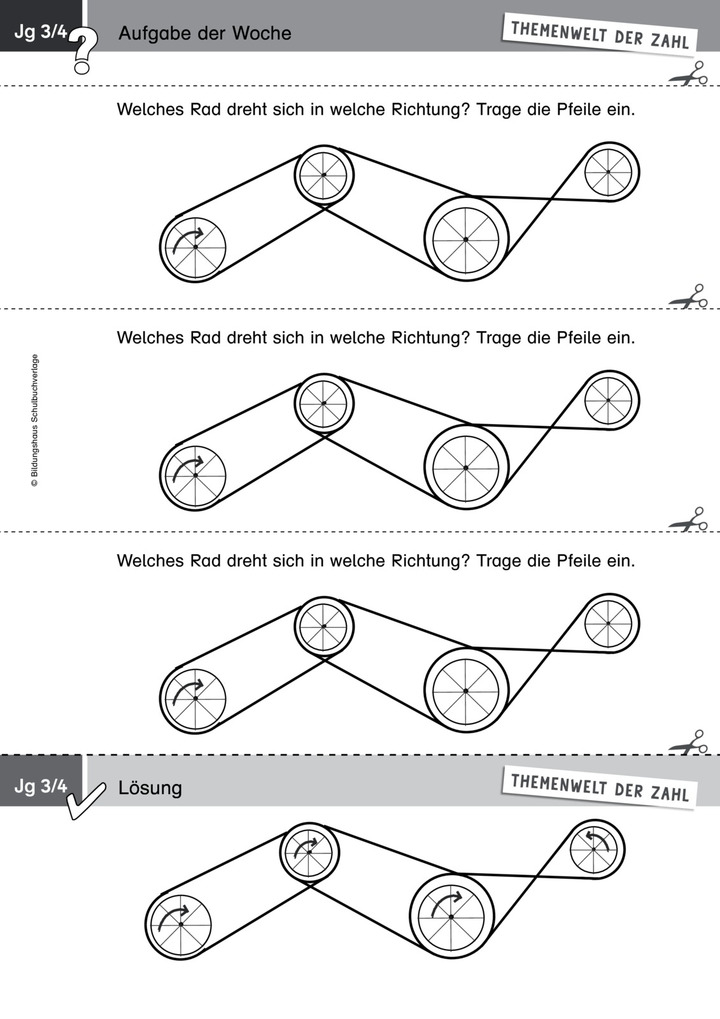 Jg 3/4

Aufgabe der Woche

THEMENWELT DER ZAHL

Welches Rad dreht sich in welche Richtung? Trage die Pfeile ein.

Welches Rad dreht sich in welche Richtung? Trage die Pfeile ein.

© Bildungshaus Schulbuchverlage

Welches Rad dreht sich in welche Richtung? Trage die Pfeile ein.

Jg 3/4

Lösung

THEMENWELT DER ZAHL