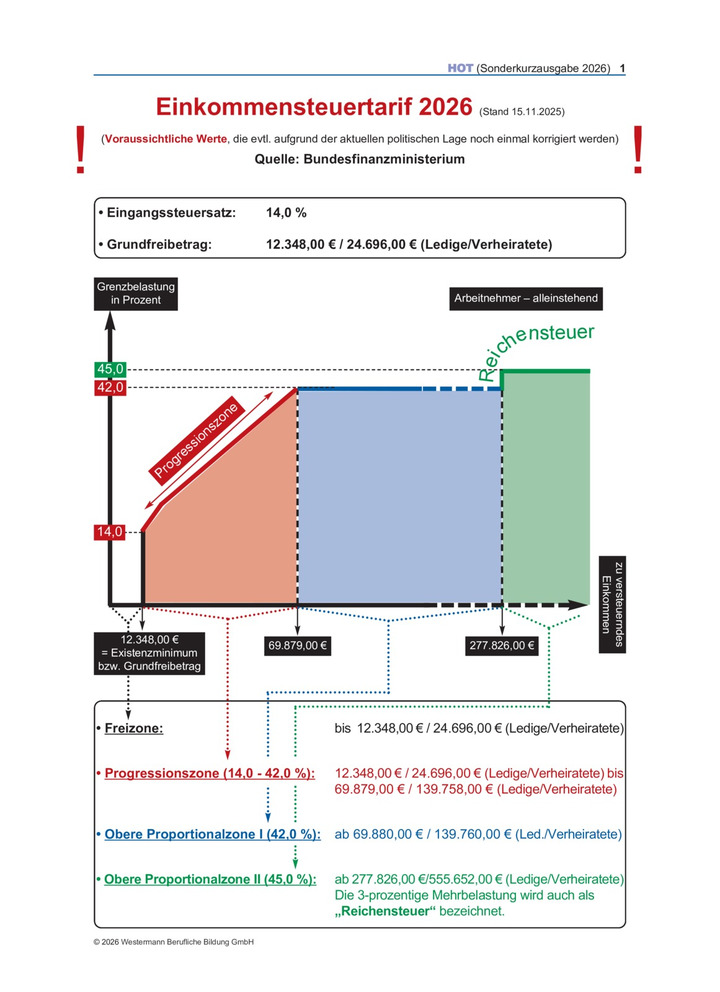 HOT (Sonderkurzausgabe 2026) 1

Einkommensteuertarif 2026 (Stand 15.11.2025)

! (Voraussichtliche Werte, die evtl. aufgrund der aktuellen politischen Lage noch einmal korrigiert werden) !

Quelle: Bundesfinanzministerium

• Eingangssteuersatz: 14,0 %

• Grundfreibetrag: 12.348,00 € / 24.696,00 € (Ledige/Verheiratete)

Grenzbelastung in Prozent

Arbeitnehmer – alleinstehend

Reichensteuer

45,0

42,0

Progressionszone

14,0

zu versteuerndes Einkommen

12.348,00 € = Existenzminimum bzw. Grundfreibetrag

69.879,00 €

277.826,00 €

• Freizone: bis 12.348,00 € / 24.696,00 € (Ledige/Verheiratete)

• Progressionszone (14,0 - 42,0 %): 12.348,00 € / 24.696,00 € (Ledige/Verheiratete) bis 69.879,00 € / 139.758,00 € (Ledige/Verheiratete)

• Obere Proportionalzone I (42,0 %): ab 69.880,00 € / 139.760,00 € (Led./Verheiratete)

• Obere Proportionalzone II (45,0 %): ab 277.826,00 €/555.652,00 € (Ledige/Verheiratete) Die 3-prozentige Mehrbelastung wird auch als „Reichensteuer“ bezeichnet.

© 2026 Westermann Berufliche Bildung GmbH