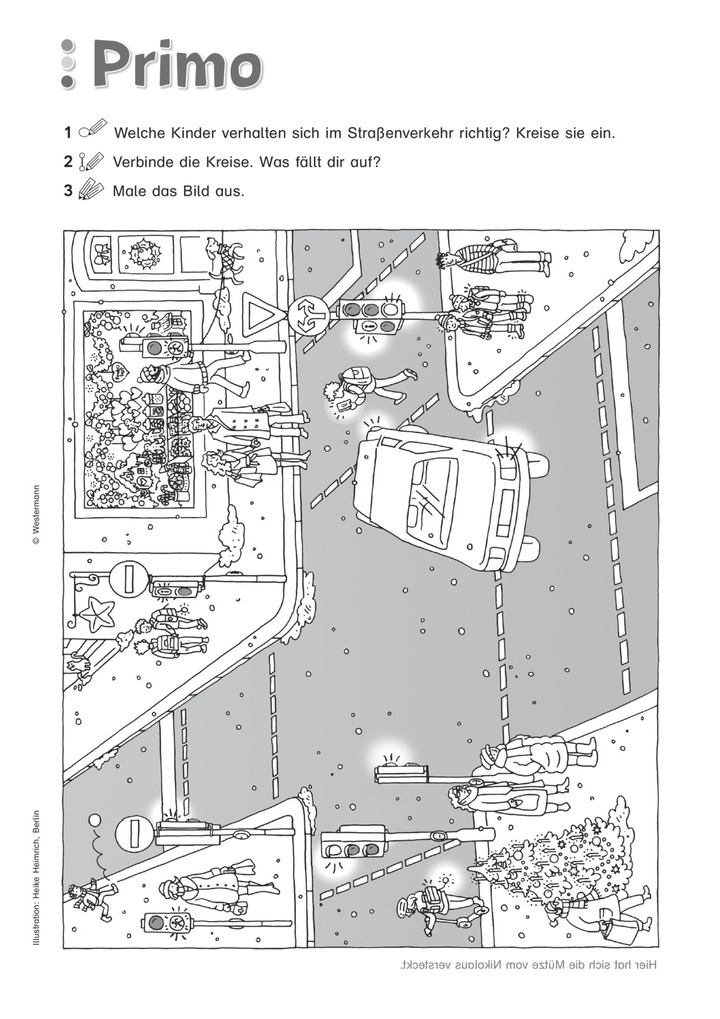 Primo

1 Welche Kinder verhalten sich im Straßenverkehr richtig? Kreise sie ein.

2 Verbinde die Kreise. Was fällt dir auf?

3 Male das Bild aus.

© Westermann

Illustration: Heike Heimrich, Berlin

Hier hat sich die Mütze vom Nikolaus versteckt.