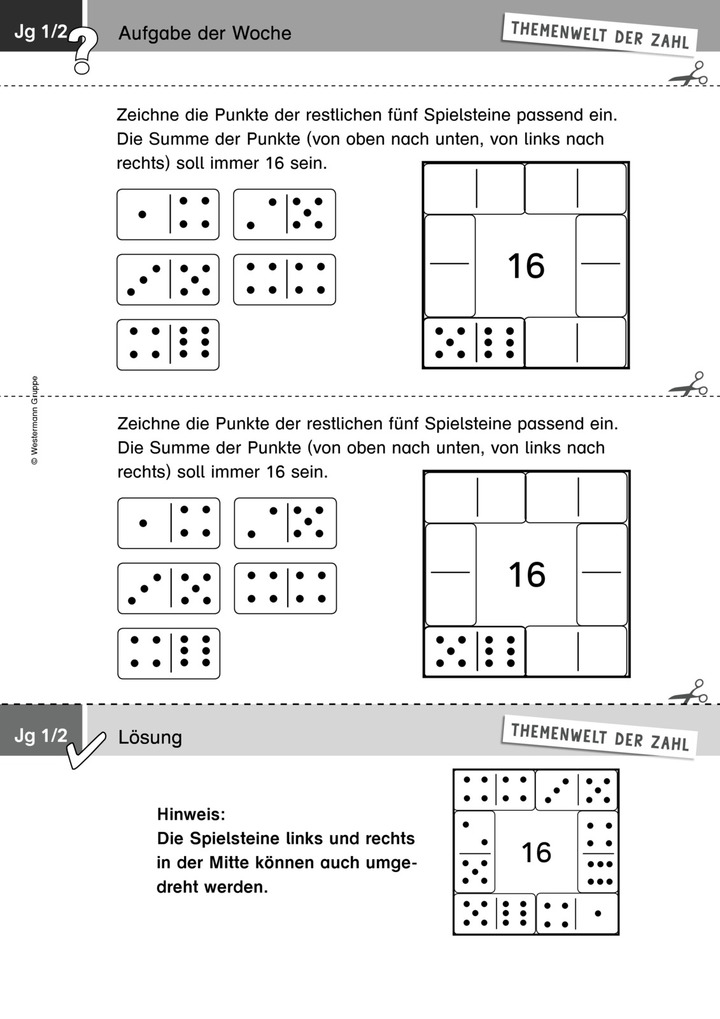 Jg 1/2

Aufgabe der Woche

THEMENWELT DER ZAHL

Zeichne die Punkte der restlichen fünf Spielsteine passend ein. Die Summe der Punkte (von oben nach unten, von links nach rechts) soll immer 16 sein.

16

© Westermann Gruppe

Zeichne die Punkte der restlichen fünf Spielsteine passend ein. Die Summe der Punkte (von oben nach unten, von links nach rechts) soll immer 16 sein.

16

Jg 1/2

Lösung

THEMENWELT DER ZAHL

Hinweis:
Die Spielsteine links und rechts in der Mitte können auch umgedreht werden.

16