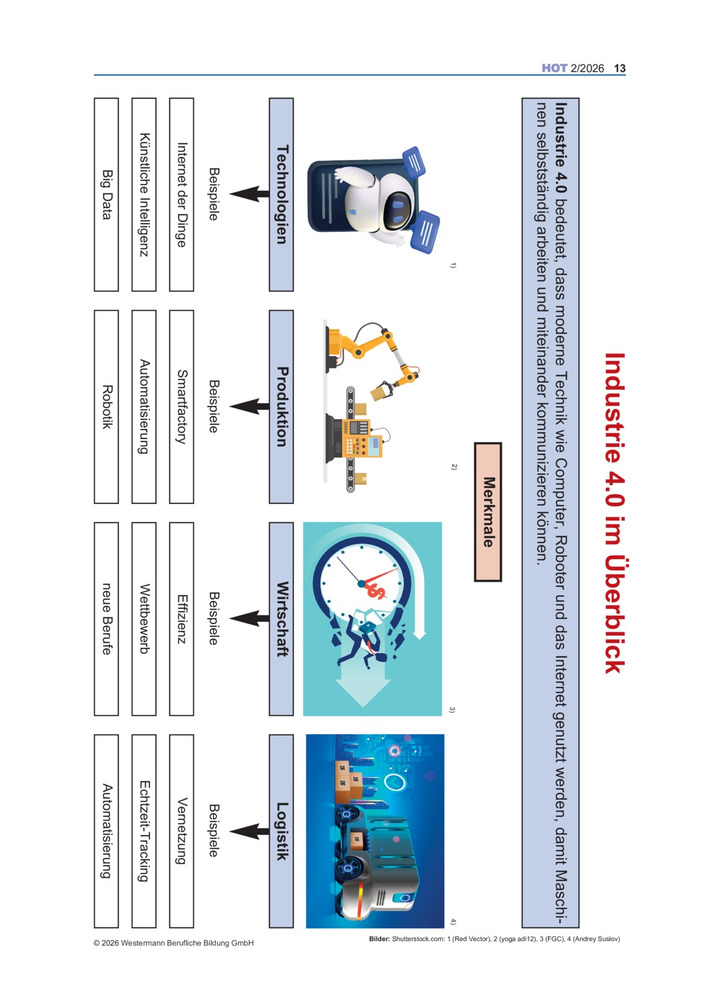 HOT 2/2026 13

Industrie 4.0 im Überblick

Industrie 4.0 bedeutet, dass moderne Technik wie Computer, Roboter und das Internet genutzt werden, damit Maschinen selbstständig arbeiten und miteinander kommunizieren können.

Merkmale

1) 2) 3) 4)

Technologien
Beispiele
Internet der Dinge
Künstliche Intelligenz
Big Data

Produktion
Beispiele
Smartfactory
Automatisierung
Robotik

Wirtschaft
Beispiele
Effizienz
Wettbewerb
neue Berufe

Logistik
Beispiele
Vernetzung
Echtzeit-Tracking
Automatisierung

Bilder: Shutterstock.com: 1 (Red Vector), 2 (yoga adi12), 3 (FGC), 4 (Andrey Suslov)

© 2026 Westermann Berufliche Bildung GmbH