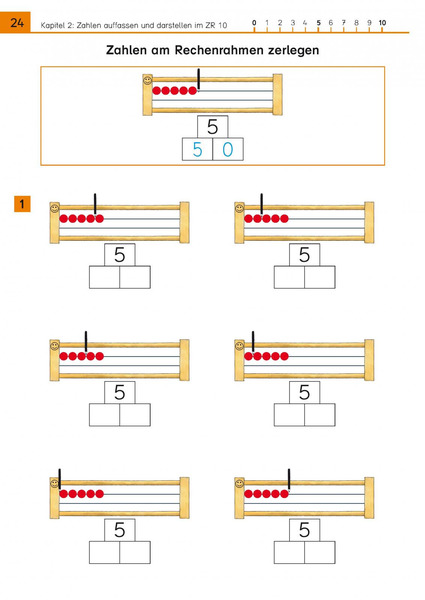 24 Kapitel 2: Zahlen auffassen und darstellen im ZR 10 0 1 2 3 4 5 6 7 8 9 10

Zahlen am Rechenrahmen zerlegen

5
5 0

1

5

5

5

5

5

5