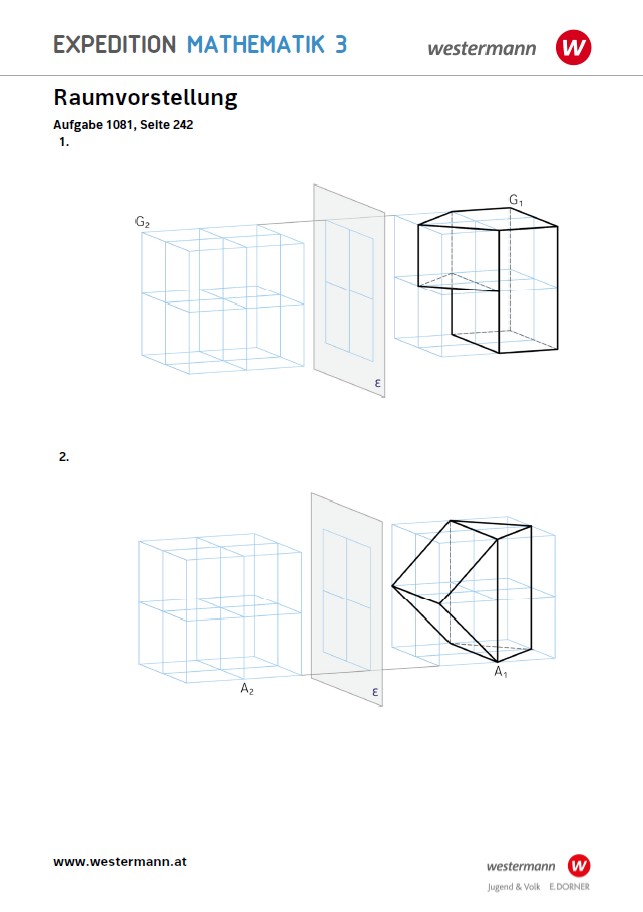 EXPEDITION MATHEMATIK 3

westermann W

Raumvorstellung

Aufgabe 1081, Seite 242

1.

$G_2$

$G_1$

$\varepsilon$

2.

$A_2$

$\varepsilon$

$A_1$

www.westermann.at

westermann W

Jugend & Volk E.DORNER